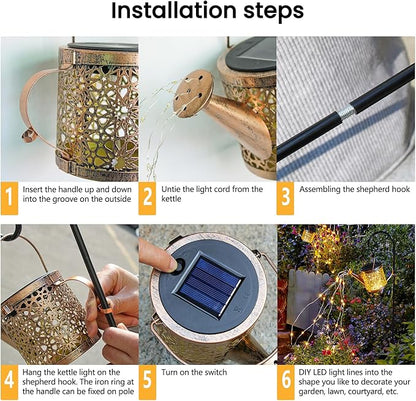 Installation steps

1 Insert the handle up and down into the groove on the outside

2 Untie the light cord from the kettle

3 Assembling the shepherd hook

4 Hang the kettle light on the shepherd hook. The iron ring at the handle can be fixed on pole

5 Turn on the switch

6 DIY LED light lines into the shape you like to decorate your garden, lawn, courtyard, etc.