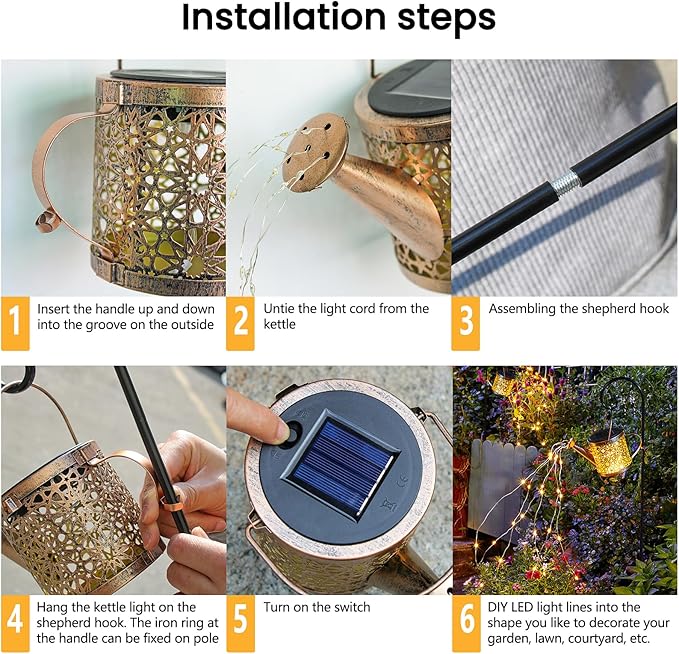 Installation steps

1 Insert the handle up and down into the groove on the outside

2 Untie the light cord from the kettle

3 Assembling the shepherd hook

4 Hang the kettle light on the shepherd hook. The iron ring at the handle can be fixed on pole

5 Turn on the switch

6 DIY LED light lines into the shape you like to decorate your garden, lawn, courtyard, etc.